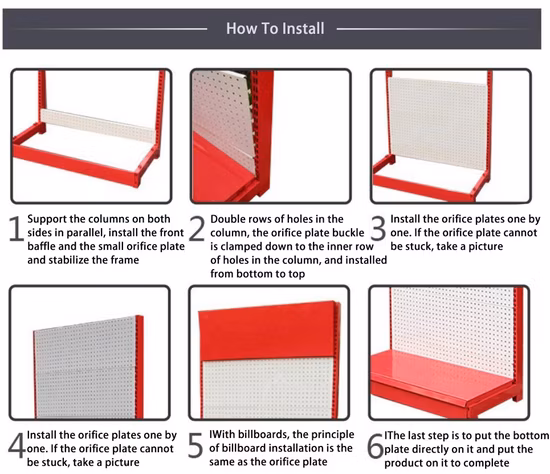 How To Install

1 Support the columns on both sides in parallel, install the front baffle and the small orifice plate and stabilize the frame

2 Double rows of holes in the column, the orifice plate buckle is clamped down to the inner row of holes in the column, and installed from bottom to top

3 Install the orifice plates one by one. If the orifice plate cannot be stuck, take a picture

4 Install the orifice plates one by one. If the orifice plate cannot be stuck, take a picture

5 IWith billboards, the principle of billboard installation is the same as the orifice plate

6 IThe last step is to put the bottom plate directly on it and put the product on it to complete